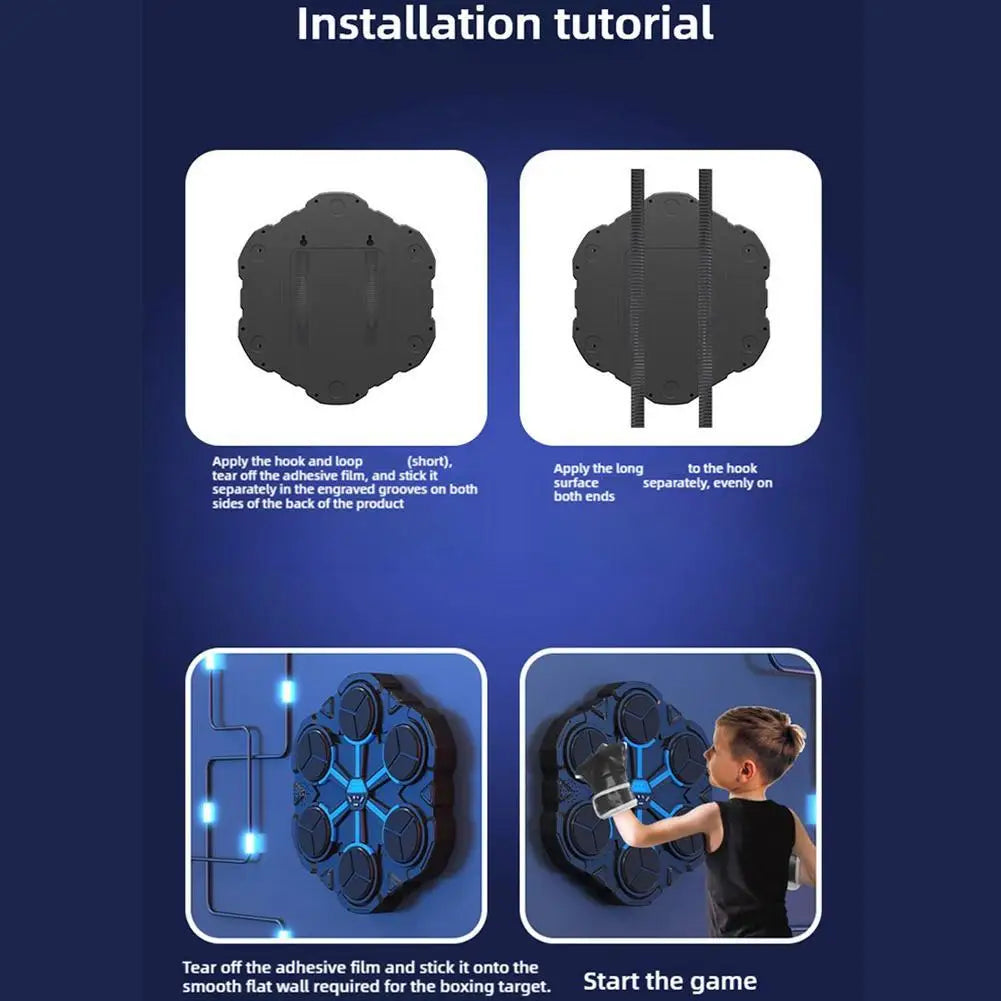 Installation tutorial

Apply the hook and loop (short), tear off the adhesive film, and stick it separately in the engraved grooves on both sides of the back of the product

Apply the long to the hook surface separately, evenly on both ends

Tear off the adhesive film and stick it onto the smooth flat wall required for the boxing target.

Start the game