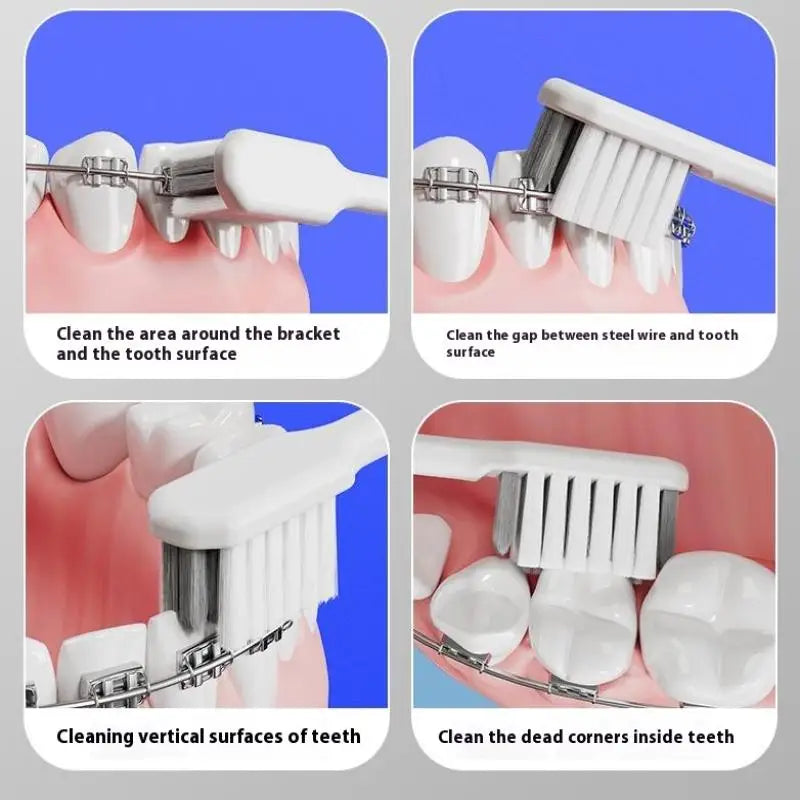 Clean the area around the bracket and the tooth surface

Clean the gap between steel wire and tooth surface

Cleaning vertical surfaces of teeth

Clean the dead corners inside teeth