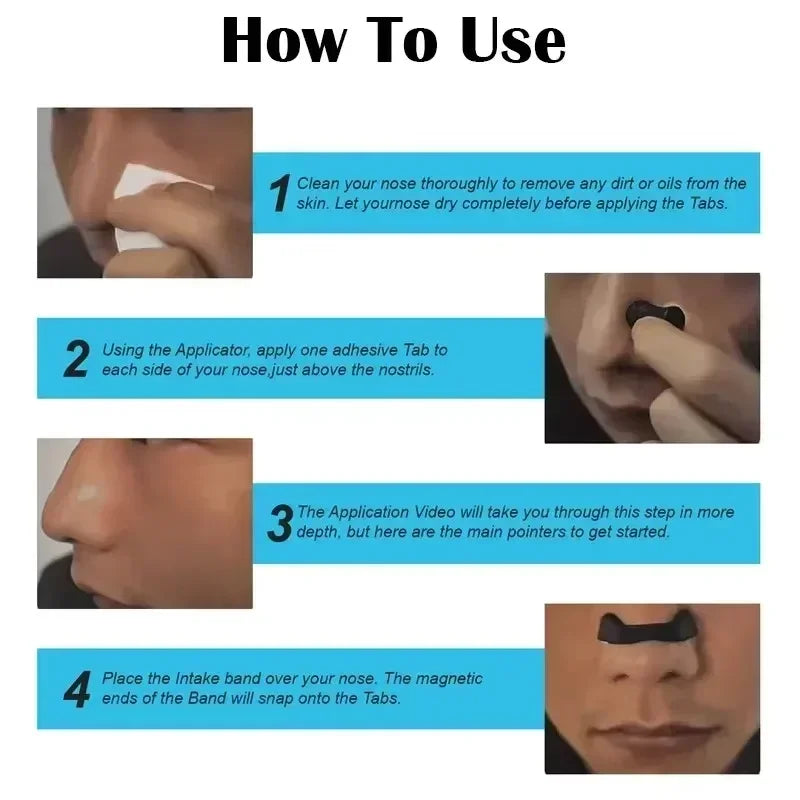 How To Use

1 Clean your nose thoroughly to remove any dirt or oils from the skin. Let yournose dry completely before applying the Tabs.

2 Using the Applicator, apply one adhesive Tab to each side of your nose,just above the nostrils.

3 The Application Video will take you through this step in more depth, but here are the main pointers to get started.

4 Place the Intake band over your nose. The magnetic ends of the Band will snap onto the Tabs.