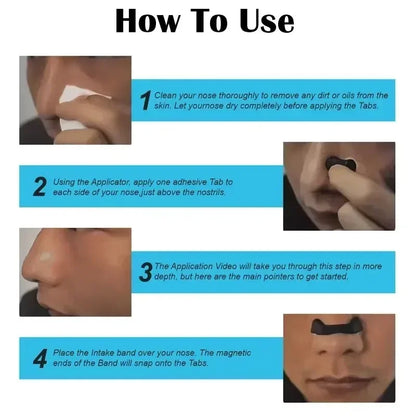 How To Use

1 Clean your nose thoroughly to remove any dirt or oils from the skin. Let yournose dry completely before applying the Tabs.

2 Using the Applicator, apply one adhesive Tab to each side of your nose,just above the nostrils.

3 The Application Video will take you through this step in more depth, but here are the main pointers to get started.

4 Place the Intake band over your nose. The magnetic ends of the Band will snap onto the Tabs.