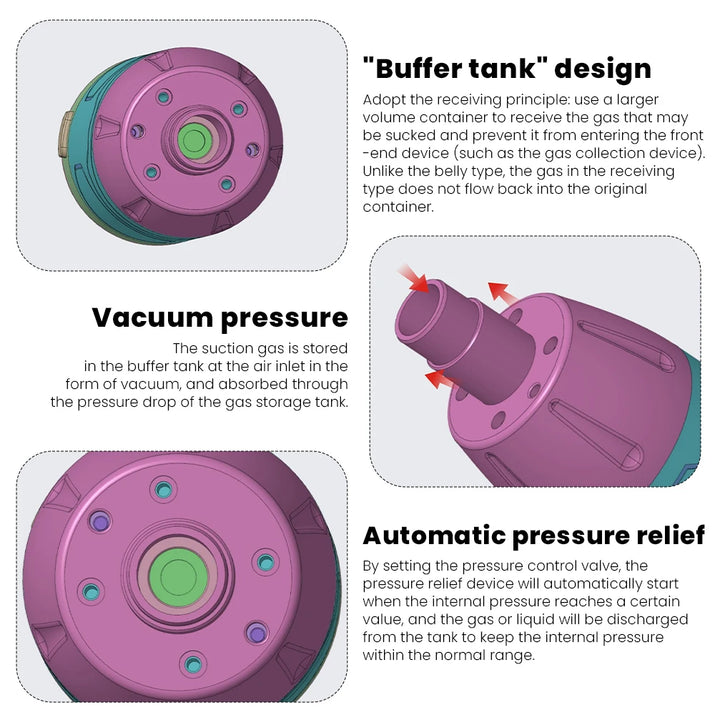 "Buffer tank" design

Adopt the receiving principle: use a larger volume container to receive the gas that may be sucked and prevent it from entering the front -end device (such as the gas collection device). Unlike the belly type, the gas in the receiving type does not flow back into the original container.

Vacuum pressure

The suction gas is stored in the buffer tank at the air inlet in the form of vacuum, and absorbed through the pressure drop of the gas storage tank.

Automatic pressure relief

By setting the pressure control valve, the pressure relief device will automatically start when the internal pressure reaches a certain value, and the gas or liquid will be discharged from the tank to keep the internal pressure within the normal range.